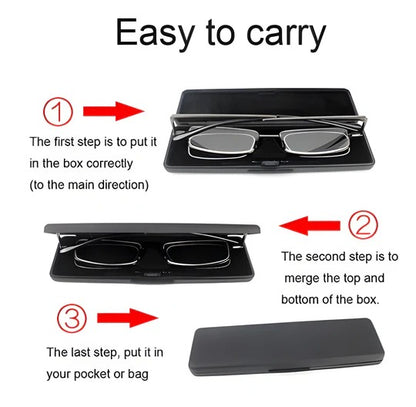 Easy to carry

①

The first step is to put it in the box correctly (to the main direction)

②

The second step is to merge the top and bottom of the box.

③

The last step, put it in your pocket or bag