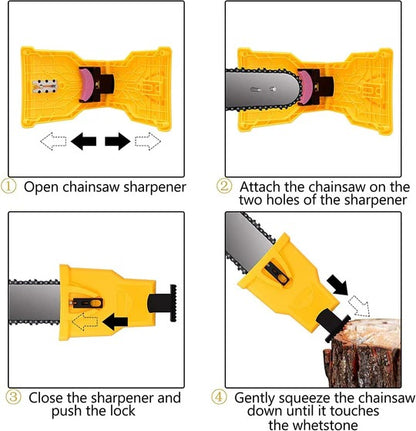 ① Open chainsaw sharpener

② Attach the chainsaw on the two holes of the sharpener

③ Close the sharpener and push the lock

④ Gently squeeze the chainsaw down until it touches the whetstone