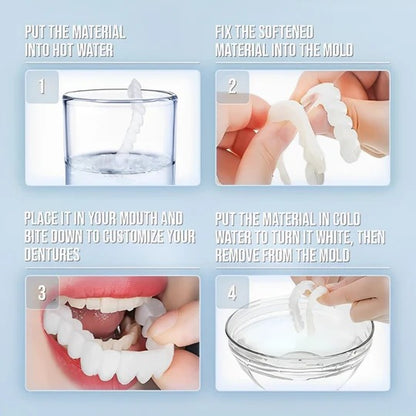 PUT THE MATERIAL INTO HOT WATER

1

FIX THE SOFTENED MATERIAL INTO THE MOLD

2

PLACE IT IN YOUR MOUTH AND BITE DOWN TO CUSTOMIZE YOUR DENTURES

3

PUT THE MATERIAL IN COLD WATER TO TURN IT WHITE, THEN REMOVE FROM THE MOLD

4